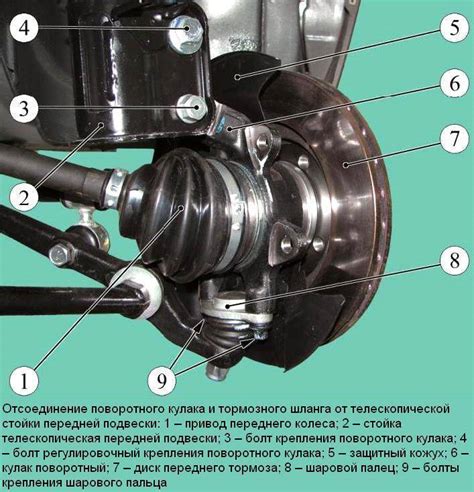 4
5
6
3
7
2
8
1
9

Отсоединение поворотного кулака и тормозного шланга от телескопической стойки передней подвески: 1 – привод переднего колеса; 2 – стойка телескопическая передней подвески; 3 – болт крепления поворотного кулака; 4 – болт регулировочный крепления поворотного кулака; 5 – защитный кожух; 6 – кулак поворотный; 7 – диск переднего тормоза; 8 – шаровой палец; 9 – болты крепления шарового пальца