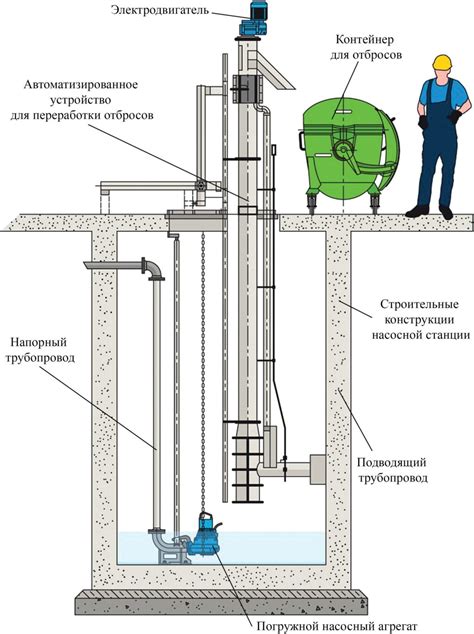 Электродвигатель

Контейнер для отбросов

Автоматизированное устройство для переработки отбросов

Строительные конструкции насосной станции

Напорный трубопровод

Подводящий трубопровод

Погружной насосный агрегат