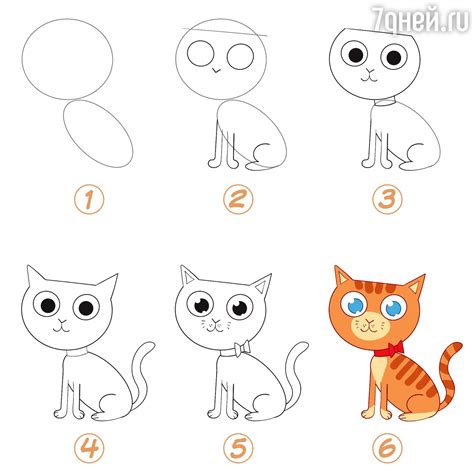 7дней.ru

1

2

3

4

5

6